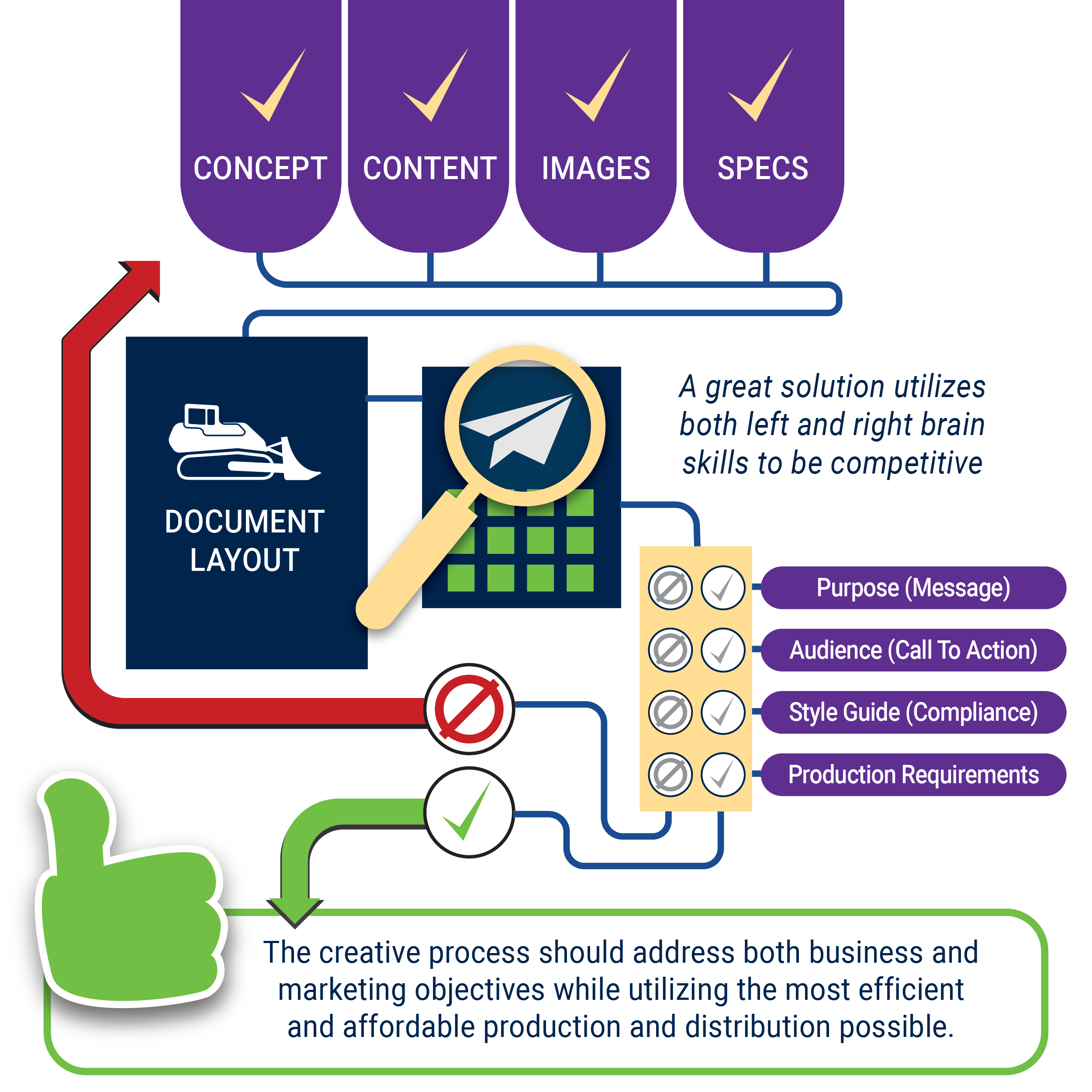 CONCEPT

CONTENT

IMAGES

SPECS

DOCUMENT LAYOUT

A great solution utilizes both left and right brain skills to be competitive

Purpose (Message)

Audience (Call To Action)

Style Guide (Compliance)

Production Requirements

The creative process should address both business and marketing objectives while utilizing the most efficient and affordable production and distribution possible.