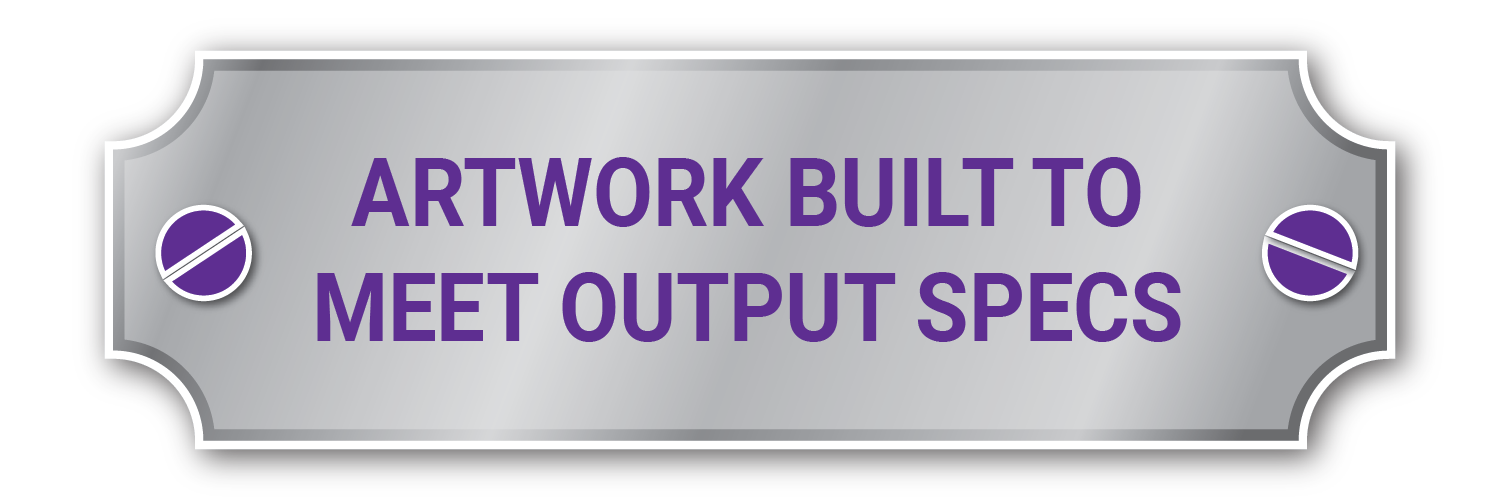 ARTWORK BUILT TO MEET OUTPUT SPECS